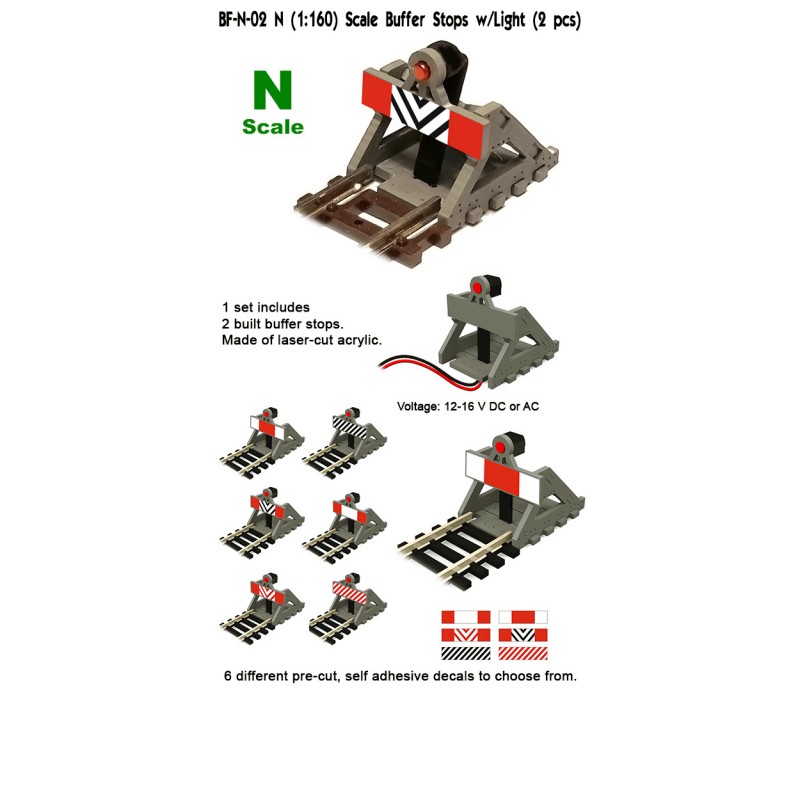 BF-N-02 N (1:160) Scale Buffer Stops w/Light (2 pcs)

N
Scale

1 set includes
2 built buffer stops.
Made of laser-cut acrylic.

Voltage: 12-16 V DC or AC

6 different pre-cut, self adhesive decals to choose from.